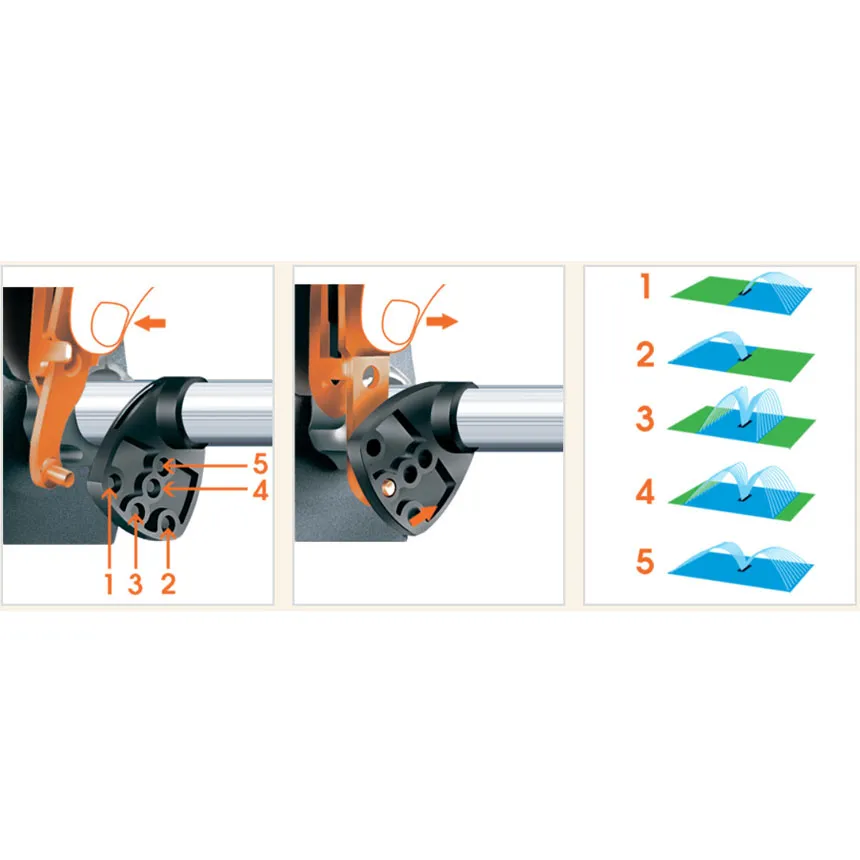 5
4
1 3 2

1
2
3
4
5